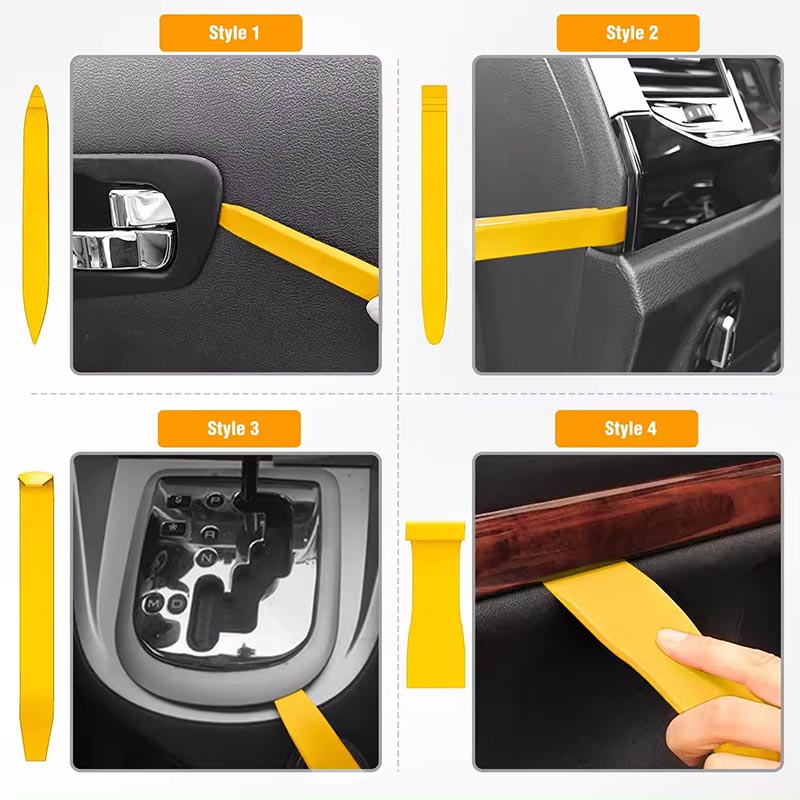 Style 1

Style 2

Style 3

S
P
R
N
M
D

Style 4